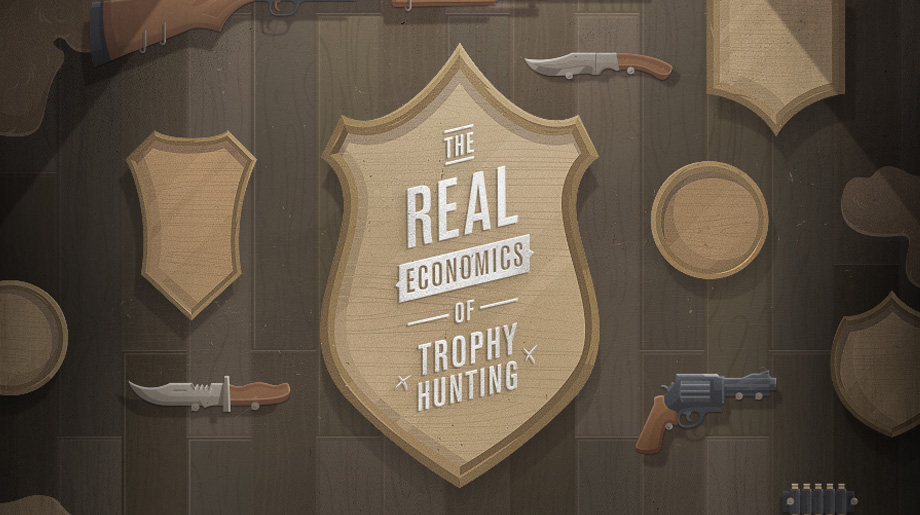 THE
REAL
ECONOMICS
OF
TROPHY
HUNTING